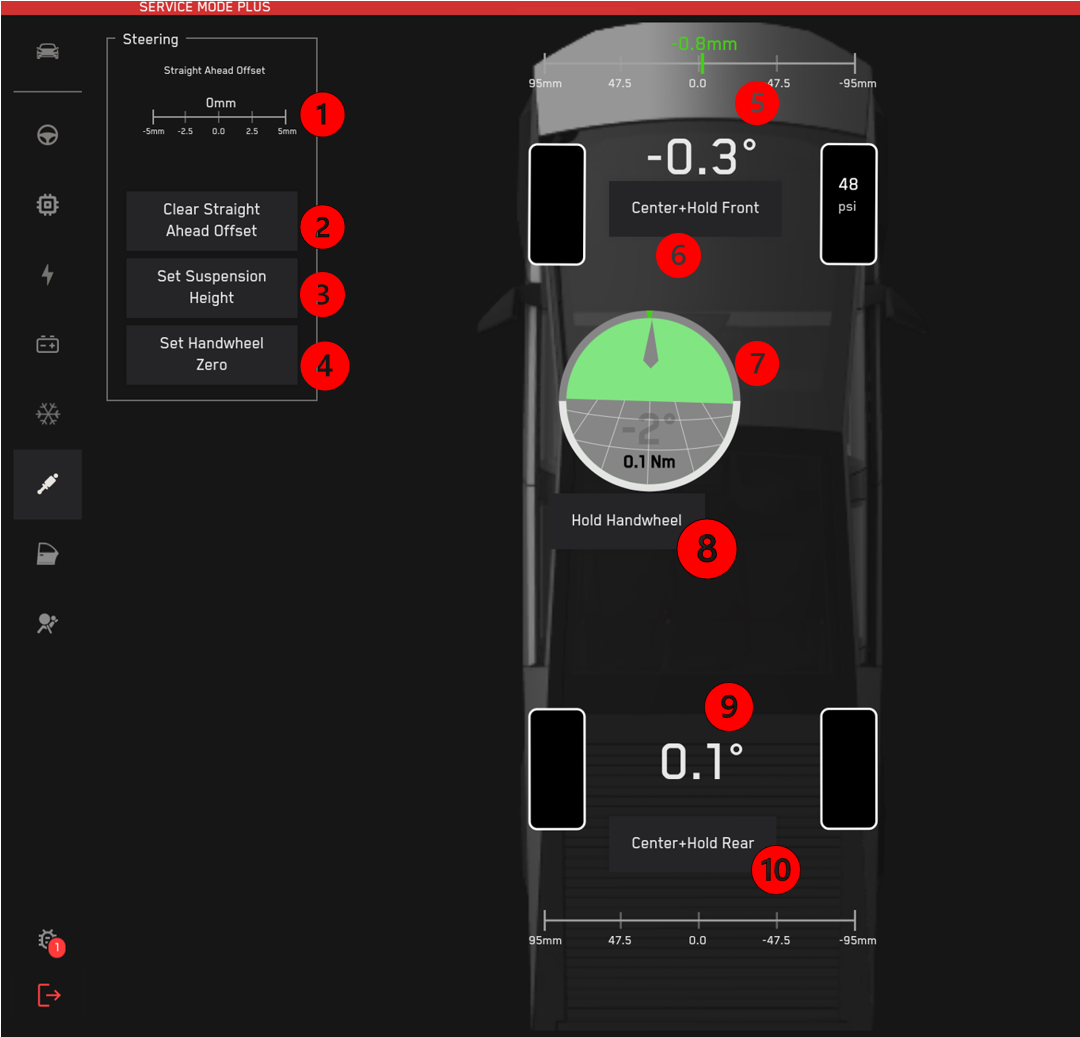 SERVICE MODE PLUS

Steering

Straight Ahead Offset

0mm

-5mm -2.5 0.0 2.5 5mm

1

Clear Straight Ahead Offset

2

Set Suspension Height

3

Set Handwheel Zero

4

-0.8mm

95mm 47.5 0.0 47.5 -95mm

5

-0.3°

Center+Hold Front

48 psi

6

7

-2°

0.1 Nm

Hold Handwheel

8

9

0.1°

Center+Hold Rear

10

95mm 47.5 0.0 -47.5 -95mm

1