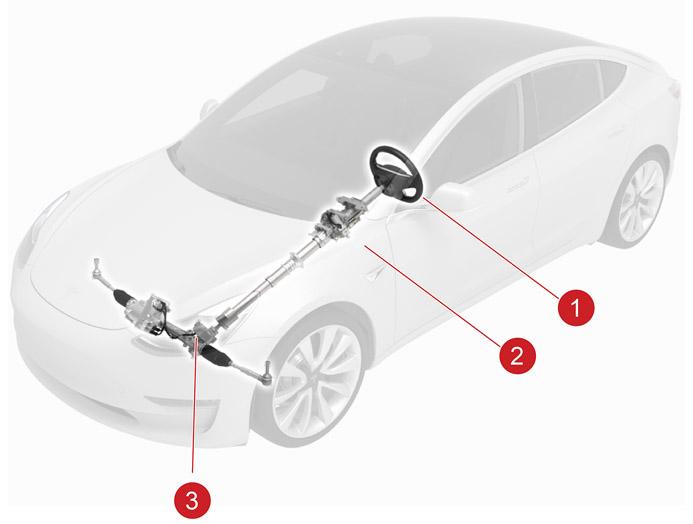 1
2
3