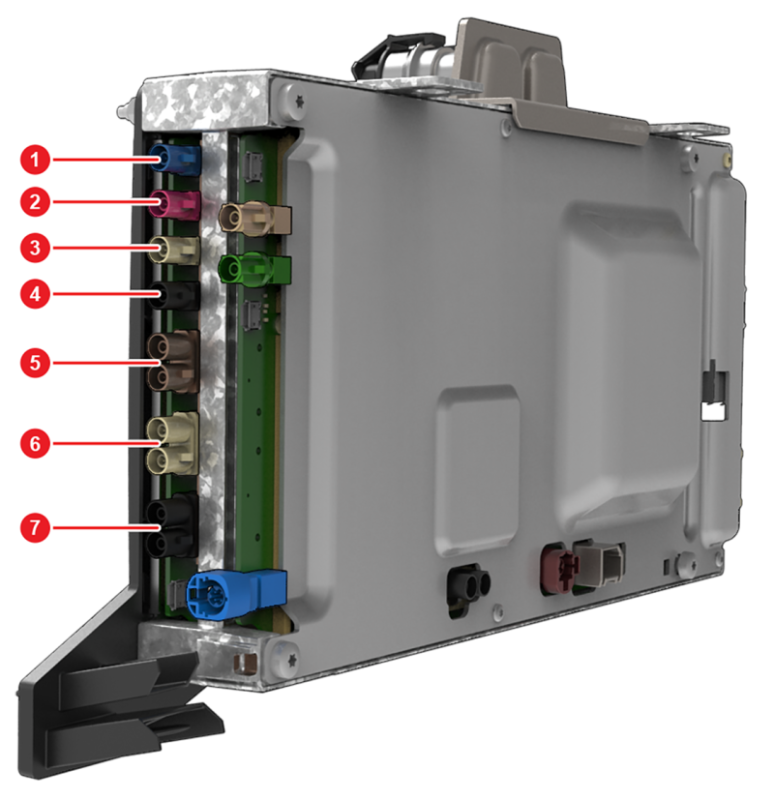 1
2
3
4
5
6
7