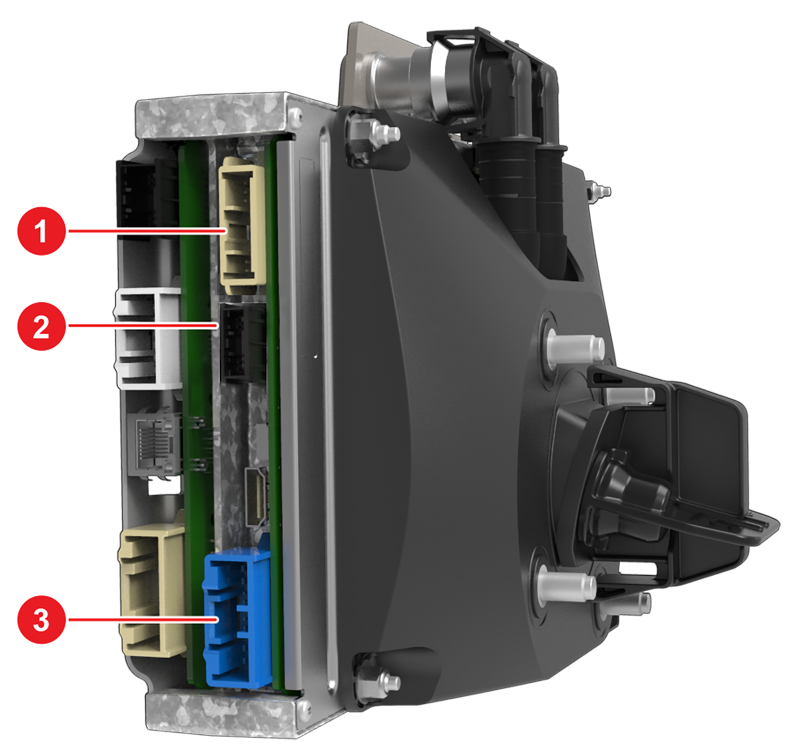 1
2
3