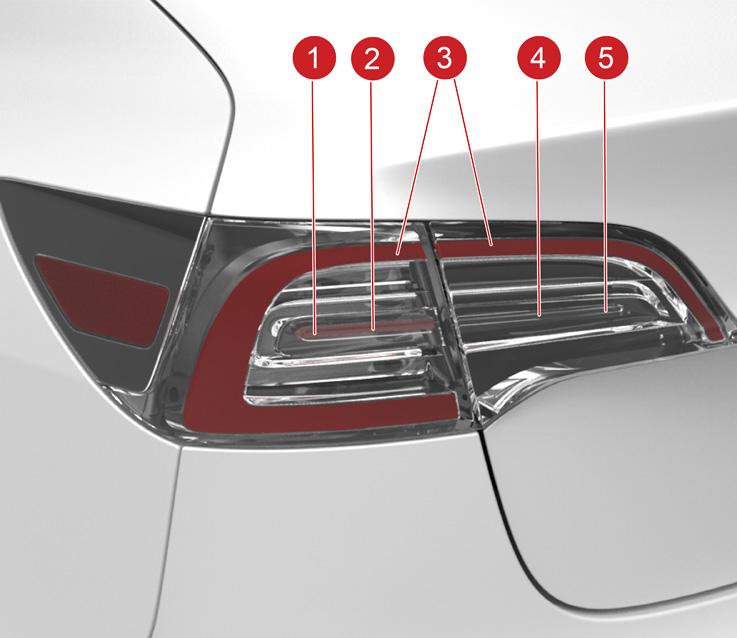 1
2
3
4
5