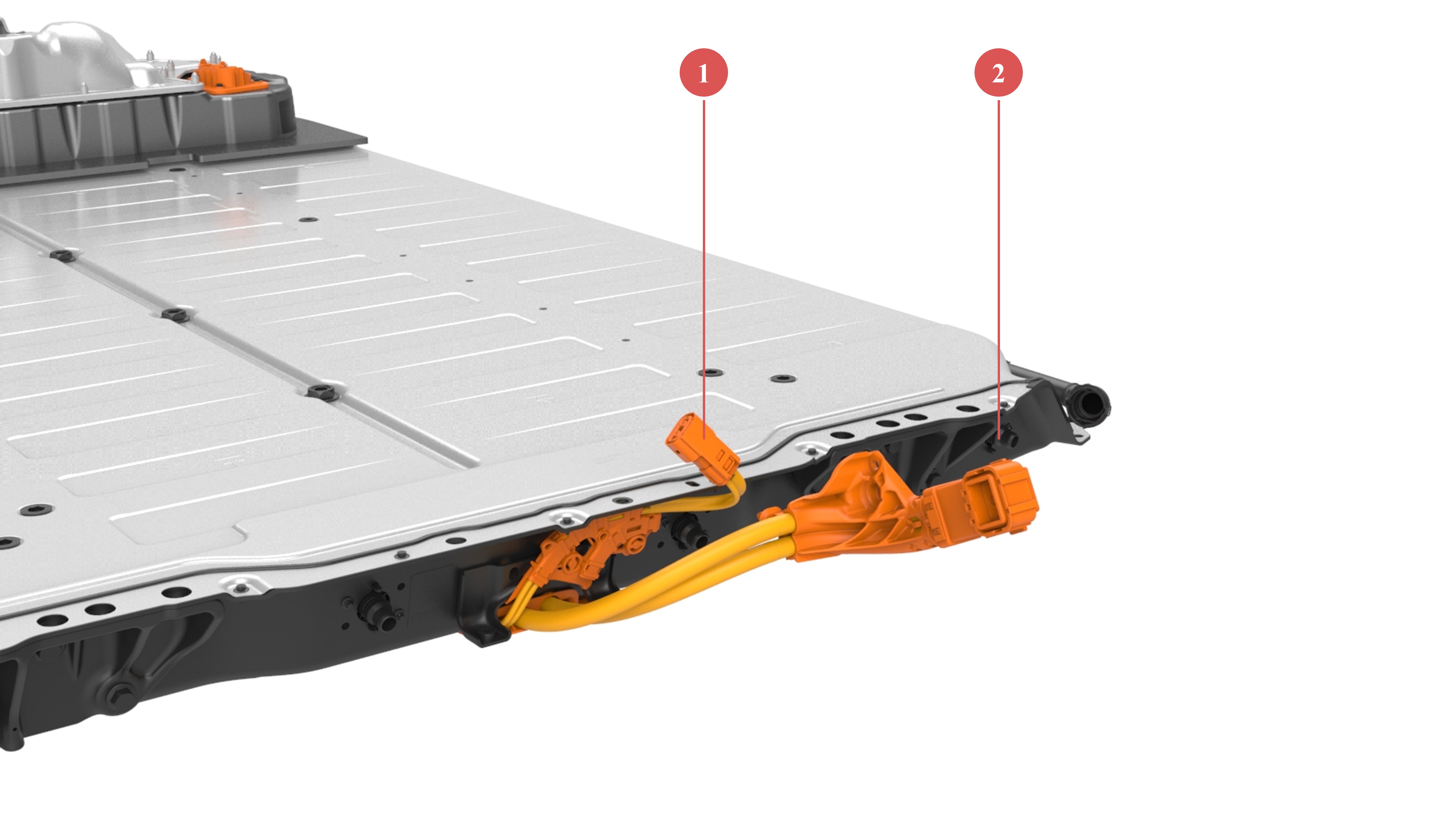 1

2