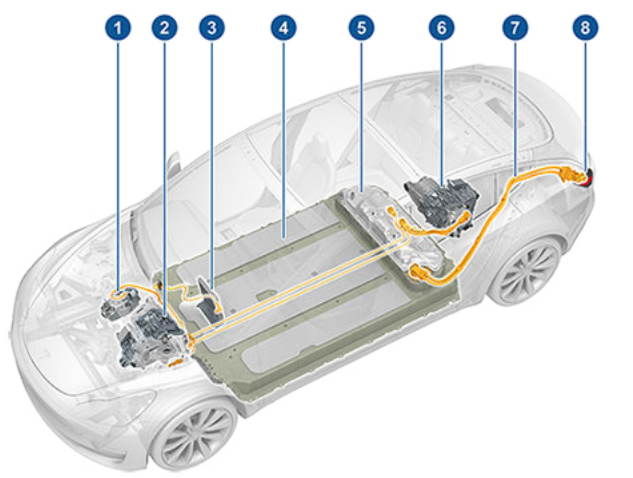 1 2 3 4 5 6 7 8