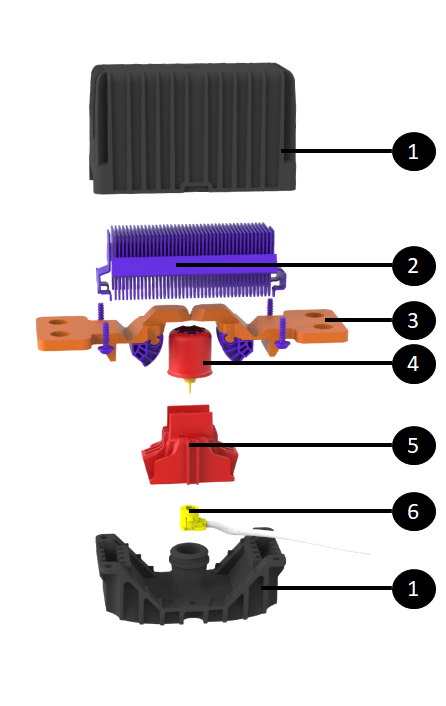 1

2

3

4

5

6

1