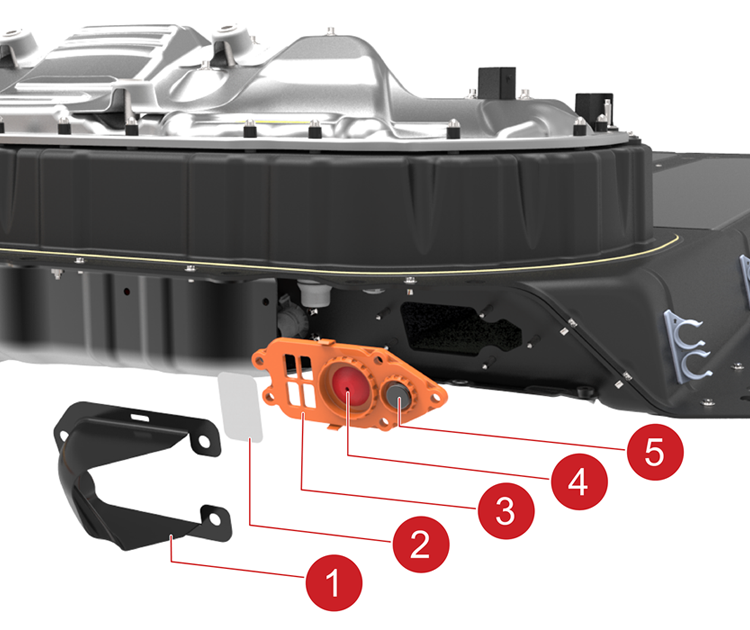 5
4
3
2
1