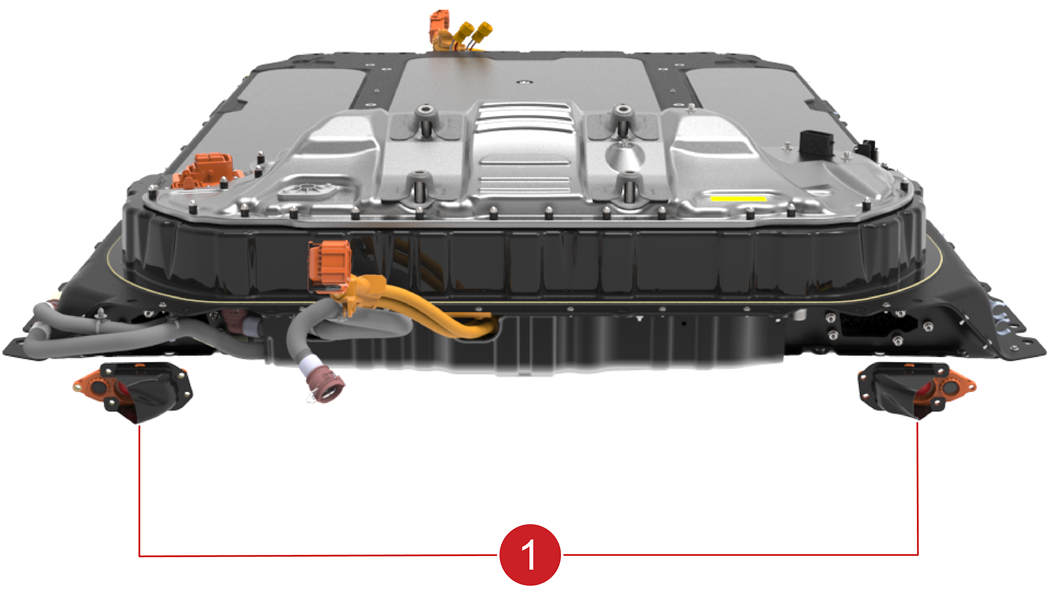 1