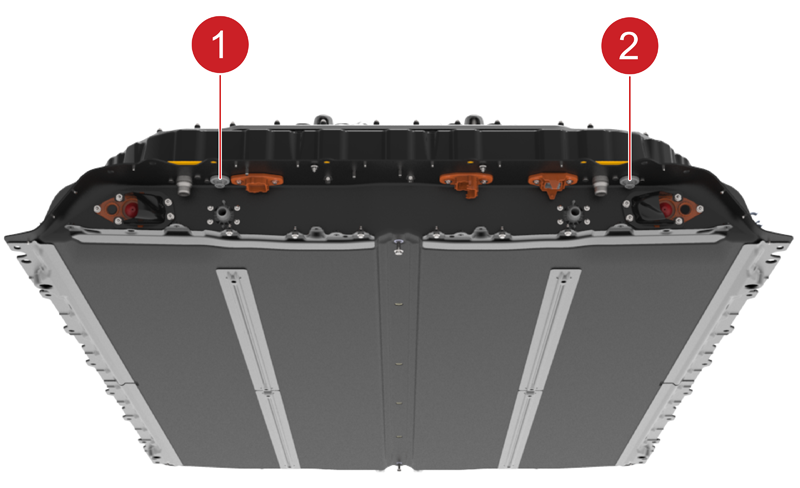 1
2