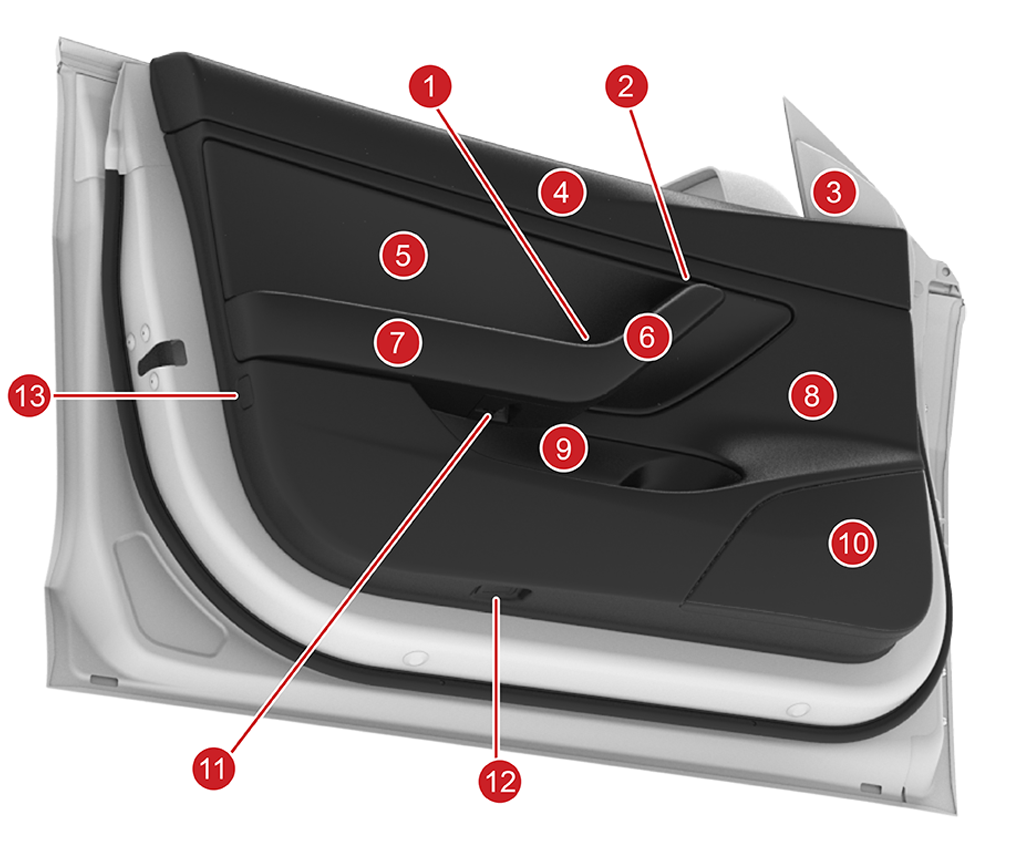 1
2
3
4
5
6
7
8
9
10
11
12
13