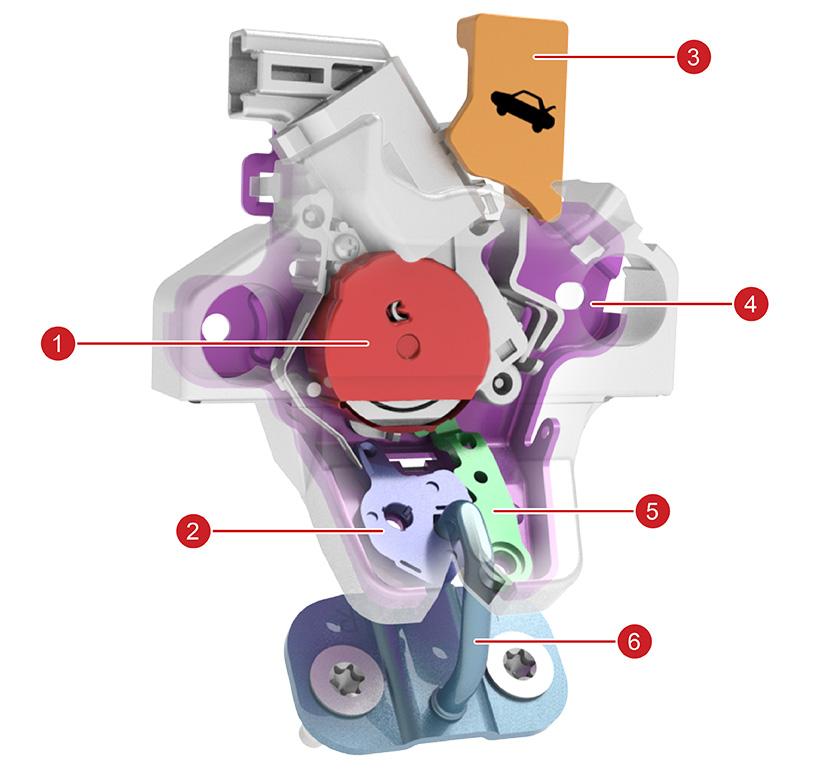 3
4
1
5
2
6