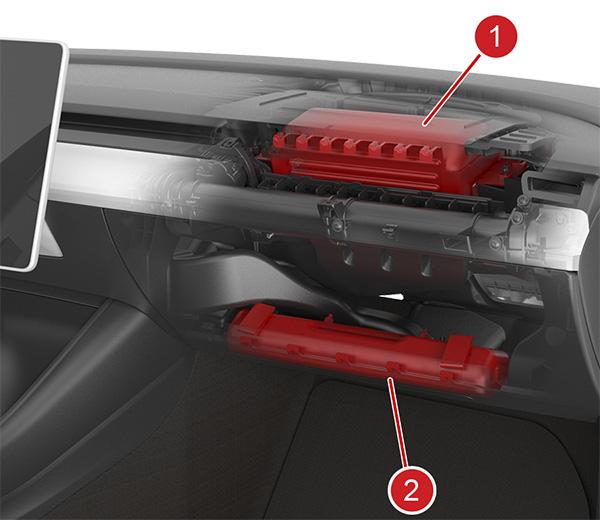 1
2