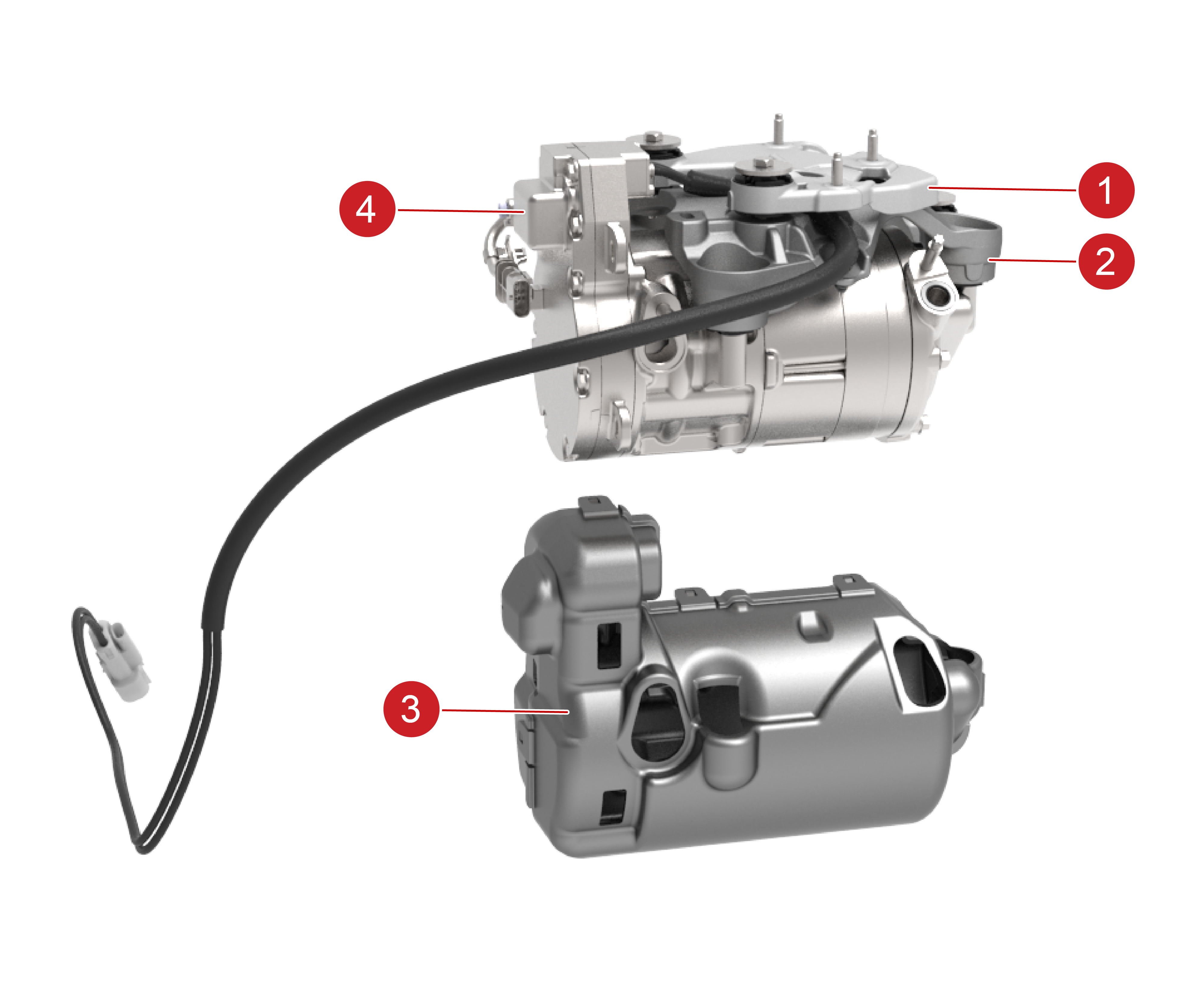 4
1
2
3