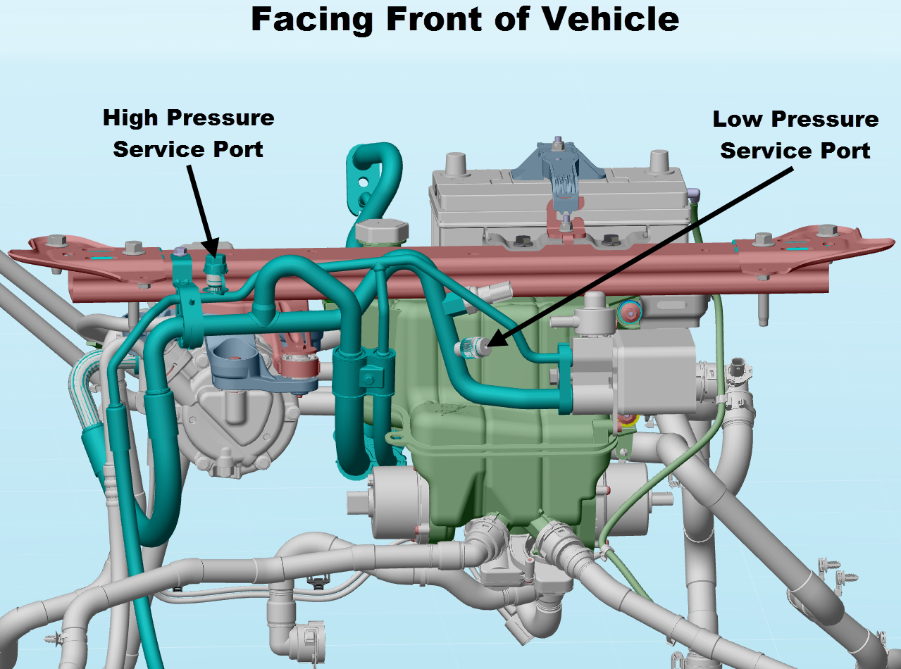 Facing Front of Vehicle

High Pressure Service Port

Low Pressure Service Port