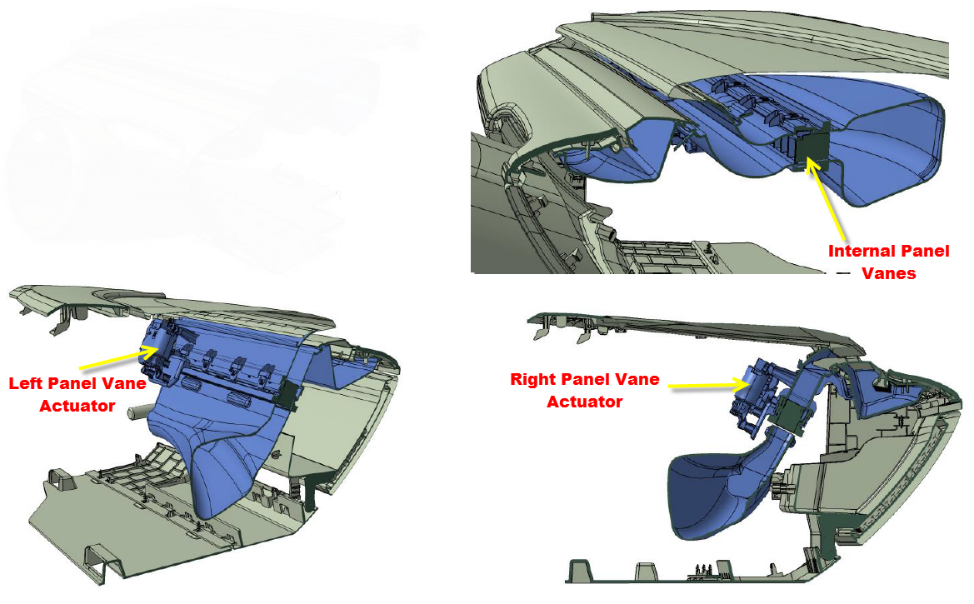 Internal Panel Vanes

Left Panel Vane Actuator

Right Panel Vane Actuator