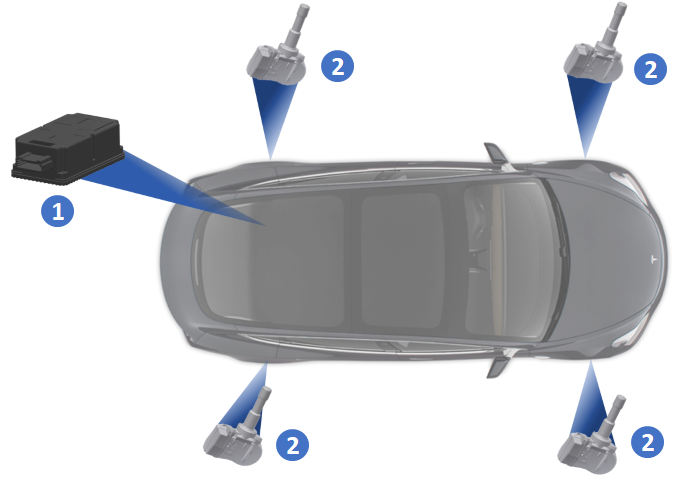 2
2
1
2
2