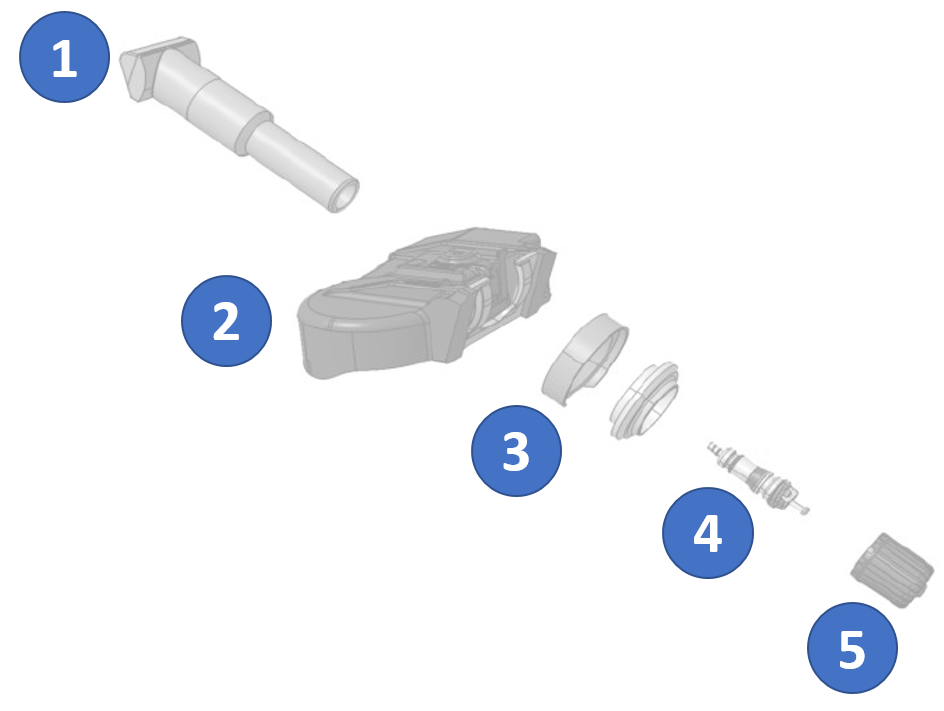 1
2
3
4
5