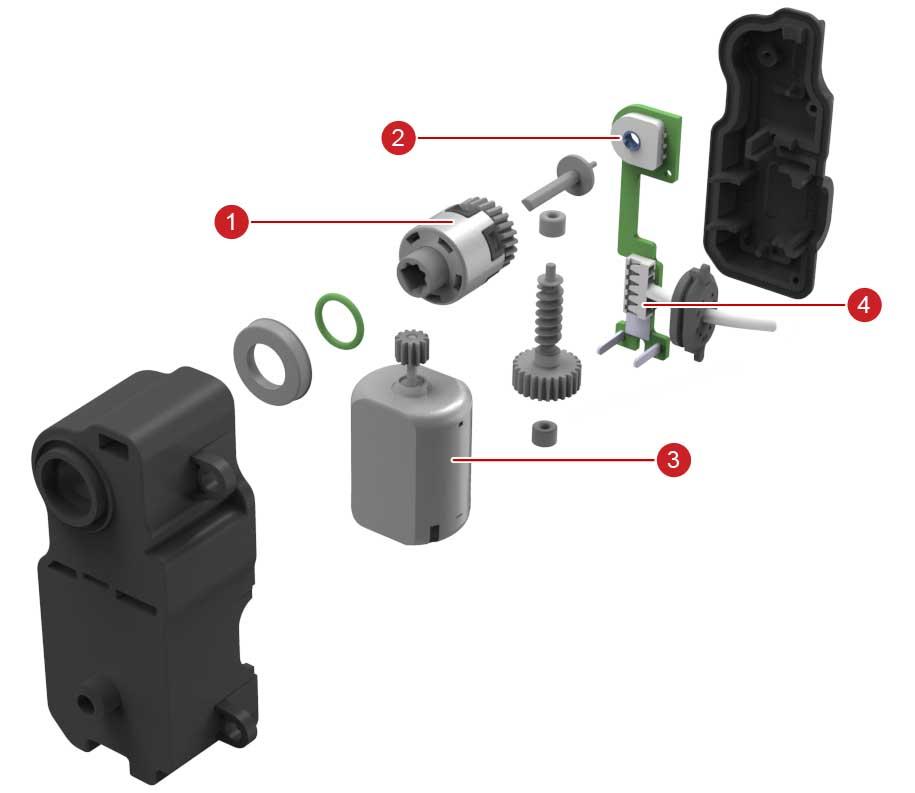 2
1
4
3