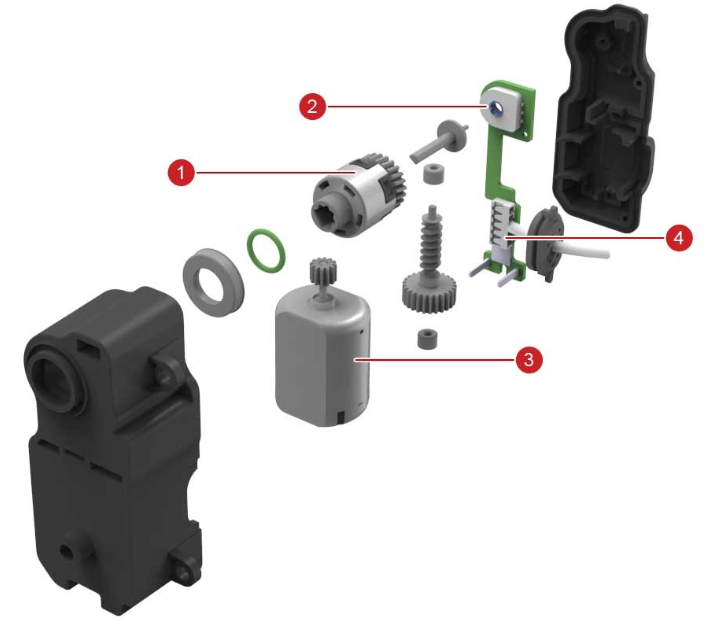 2
1
4
3