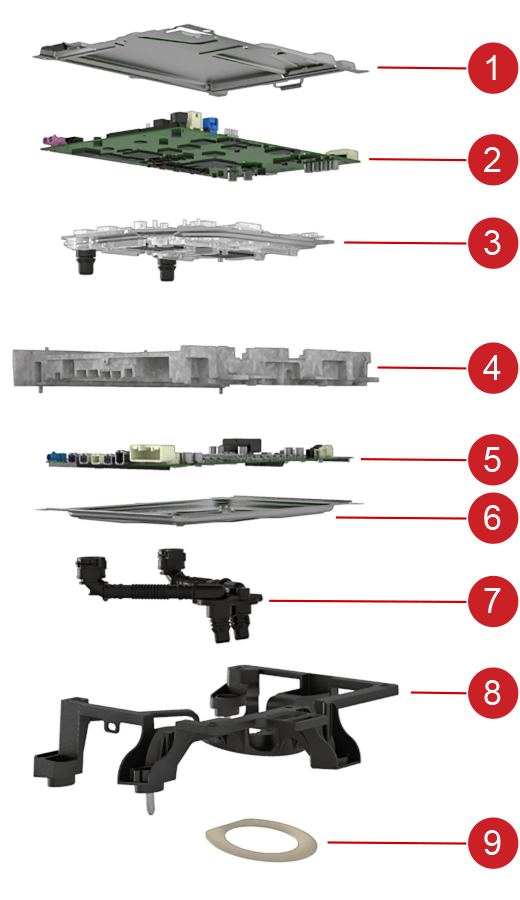 1
2
3
4
5
6
7
8
9