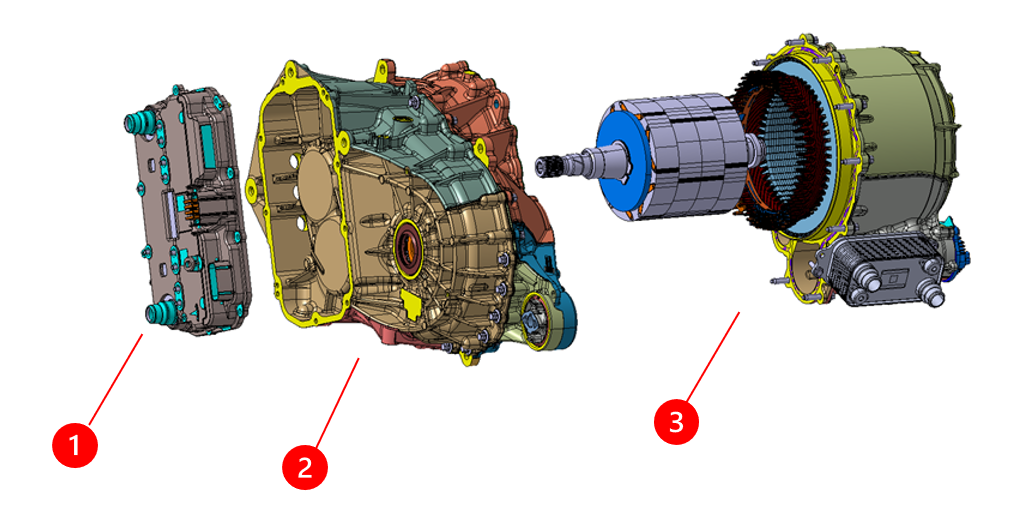 1
2
3