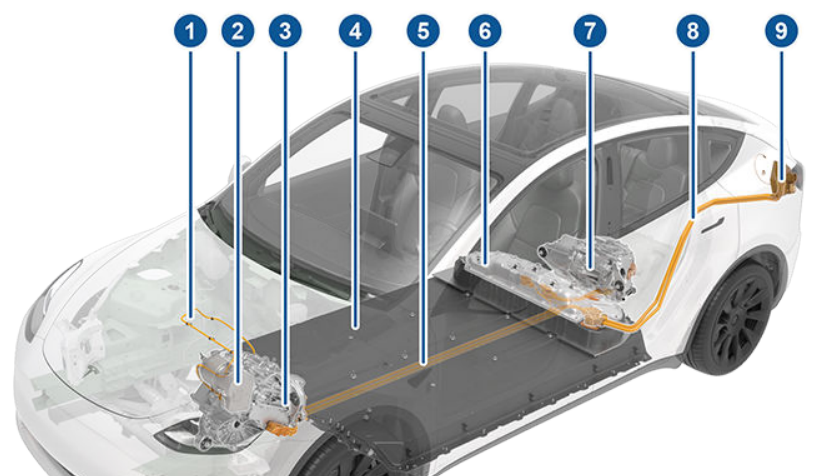 1 2 3 4 5 6 7 8 9