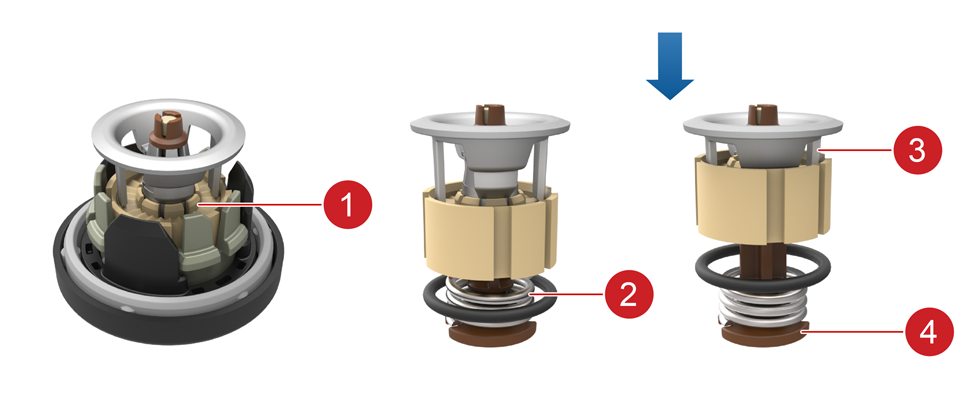 1

2

3

4