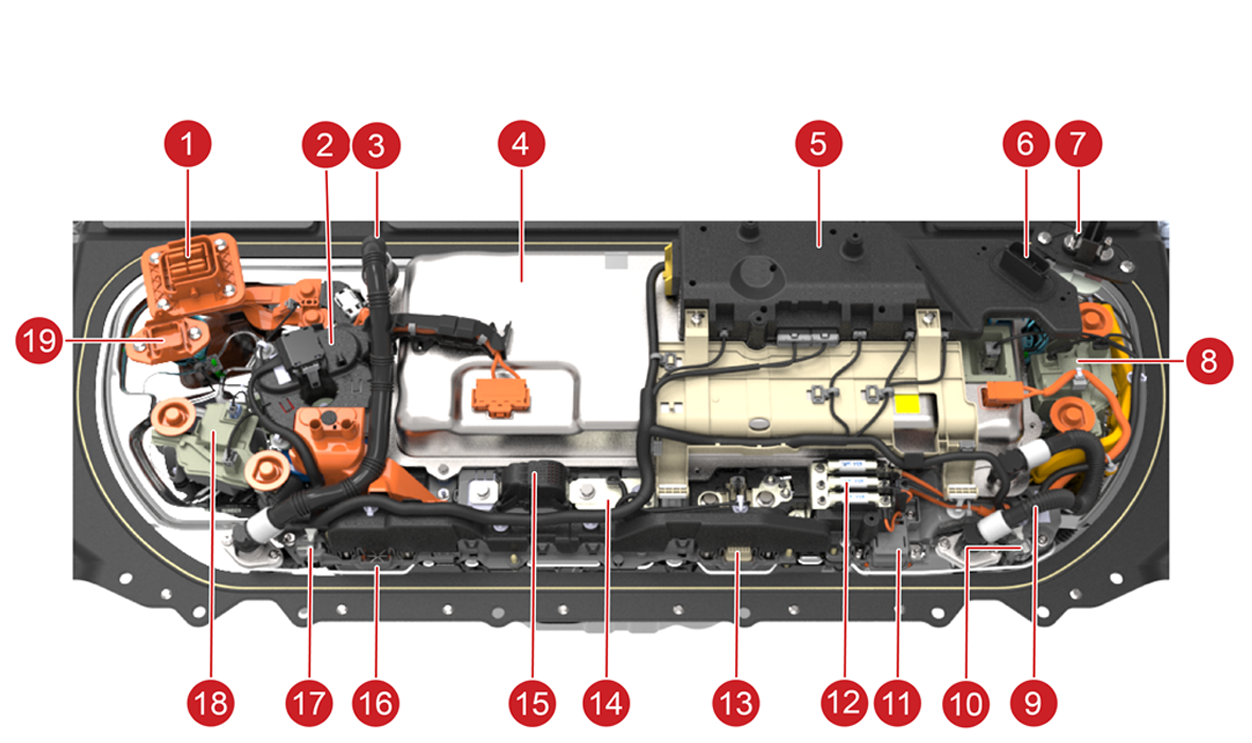 1
2
3
4
5
6
7
19
8
18
17
16
15
14
13
12
11
10
9