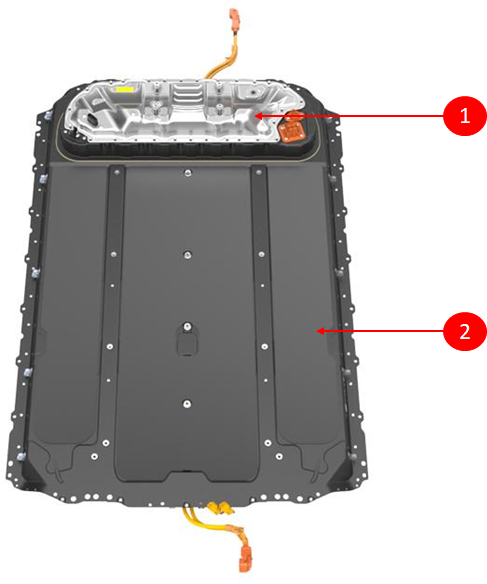 1

2