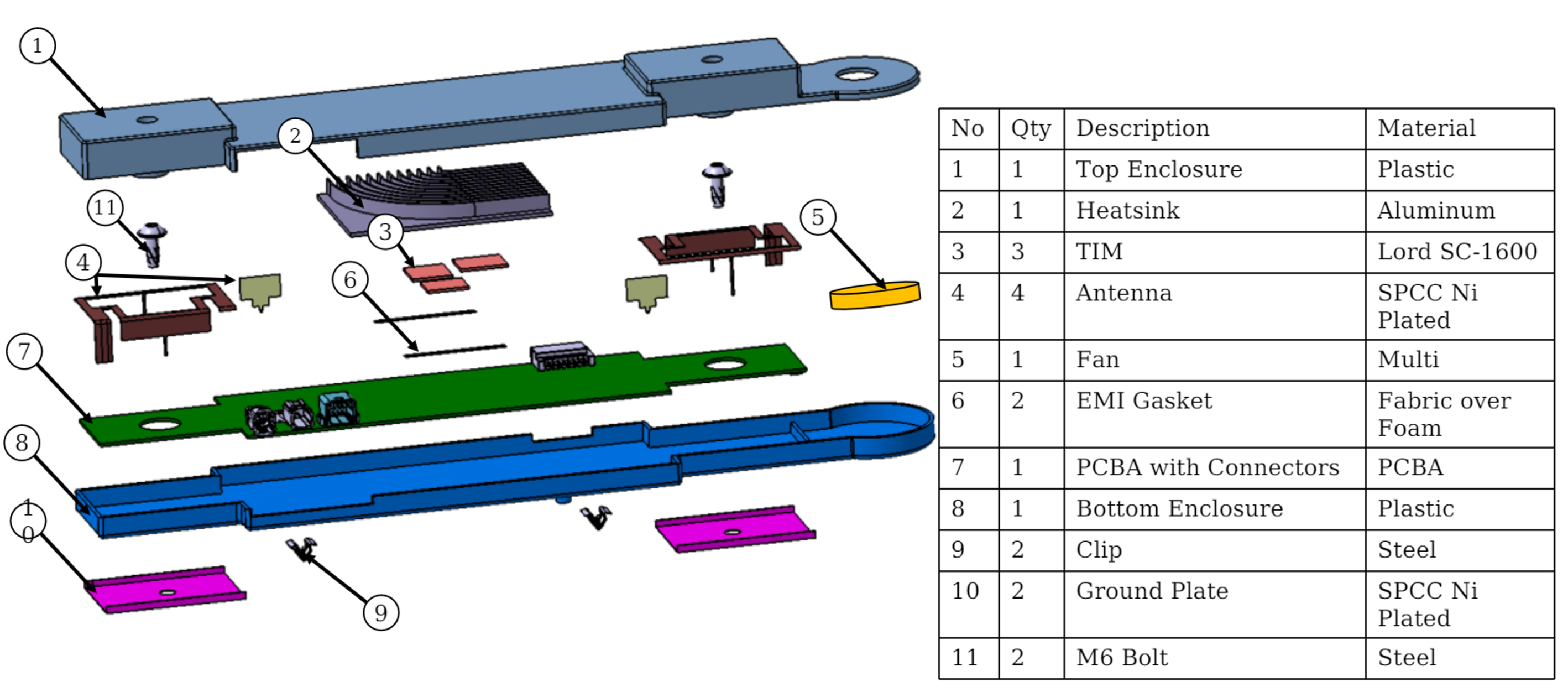 1
2
11
3
5
4
6
7
8
10
9

| No | Qty | Description | Material |
|---|---|---|---|
| 1 | 1 | Top Enclosure | Plastic |
| 2 | 1 | Heatsink | Aluminum |
| 3 | 3 | TIM | Lord SC-1600 |
| 4 | 4 | Antenna | SPCC Ni Plated |
| 5 | 1 | Fan | Multi |
| 6 | 2 | EMI Gasket | Fabric over Foam |
| 7 | 1 | PCBA with Connectors | PCBA |
| 8 | 1 | Bottom Enclosure | Plastic |
| 9 | 2 | Clip | Steel |
| 10 | 2 | Ground Plate | SPCC Ni Plated |
| 11 | 2 | M6 Bolt | Steel |