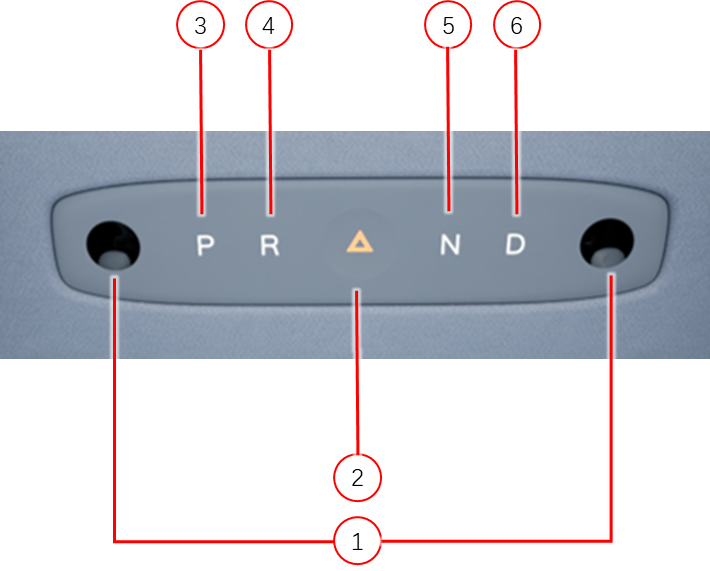 3
4
5
6
P
R
N
D
2
1