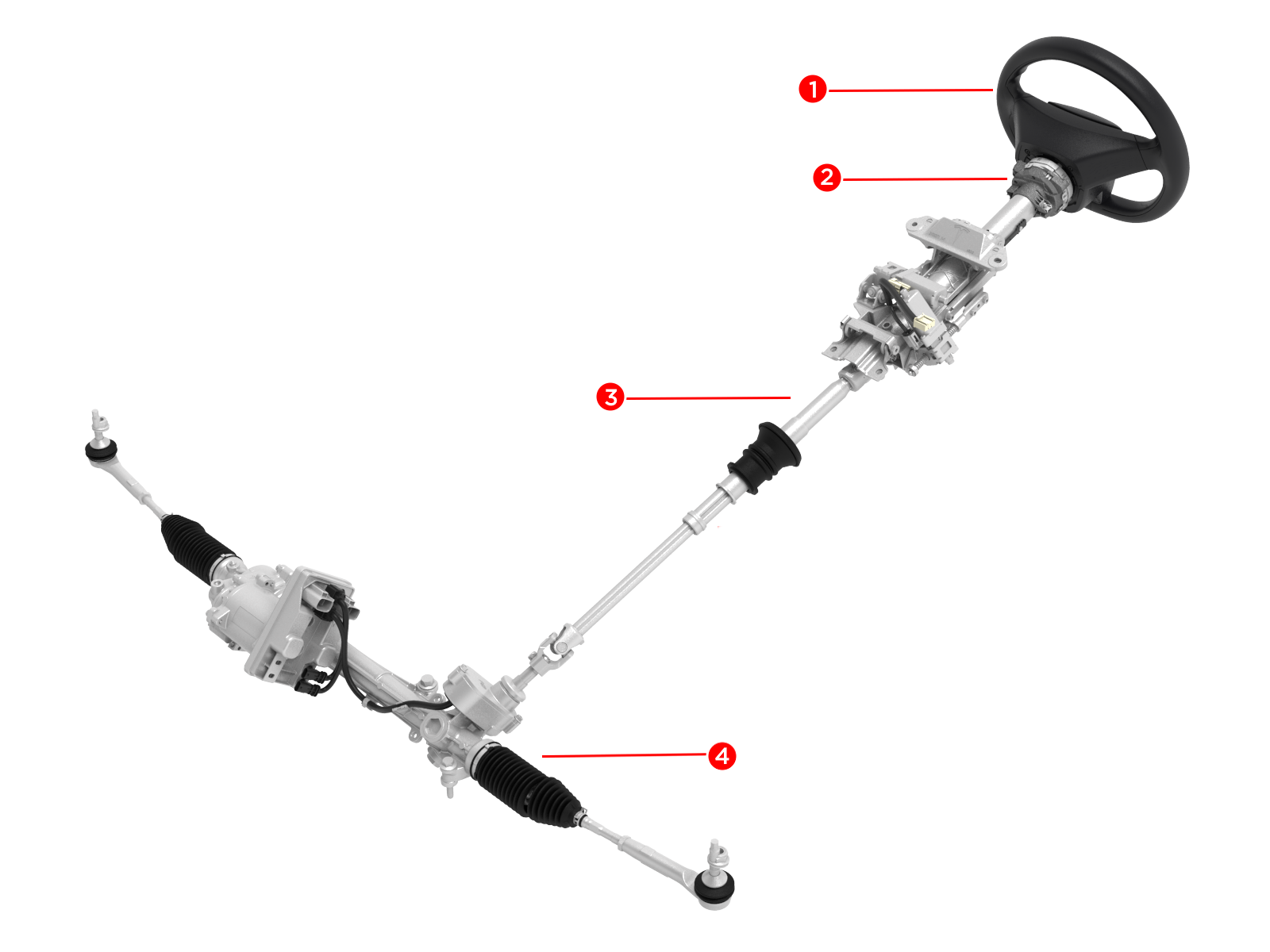 1
2
3
4