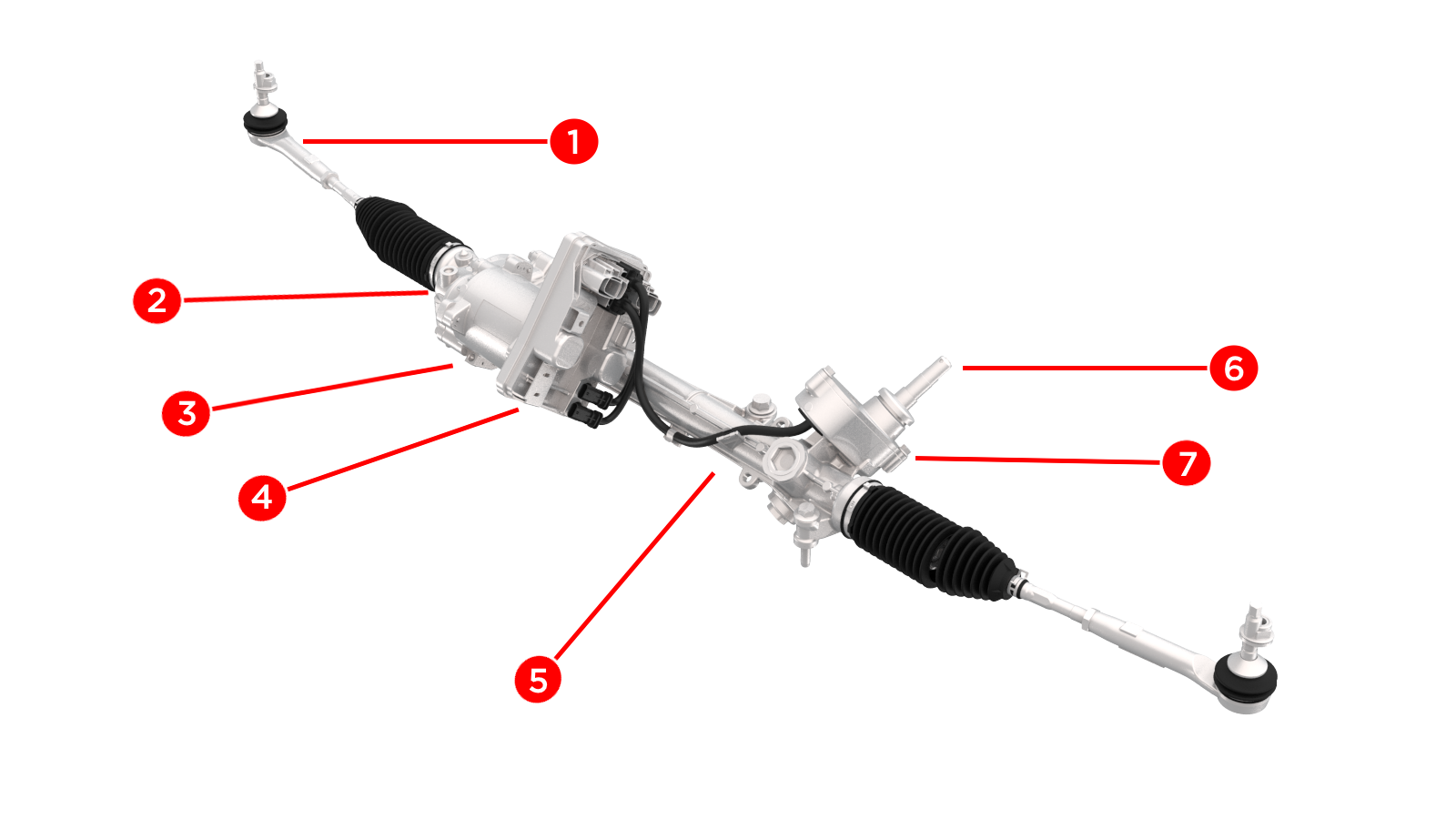 1
2
3
4
5
6
7