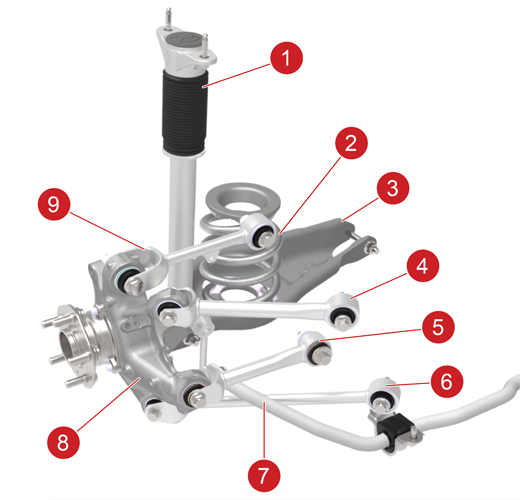 1
2
3
9
4
5
6
8
7