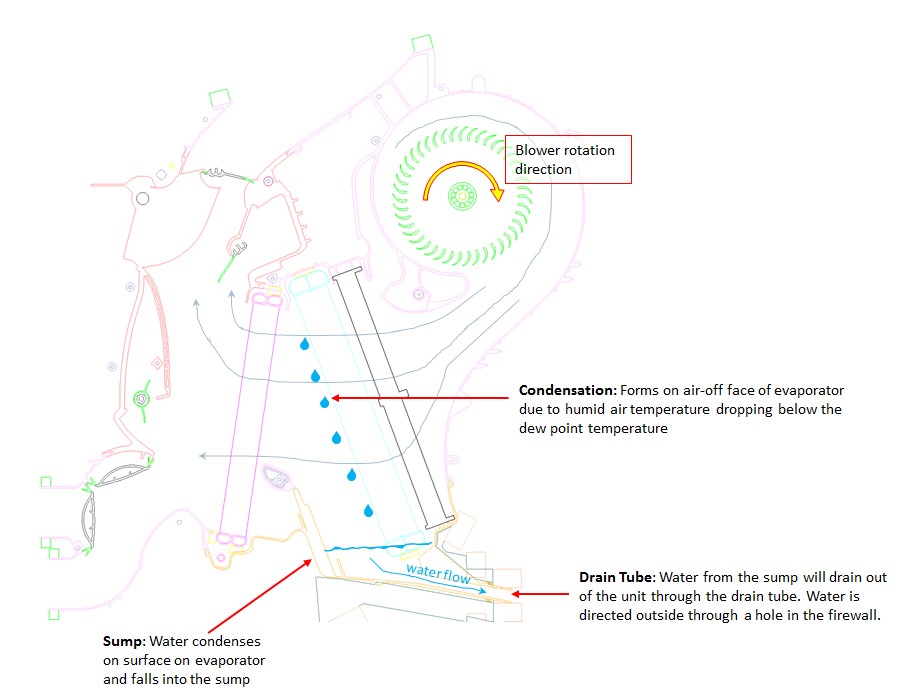 Blower rotation direction

Condensation: Forms on air-off face of evaporator due to humid air temperature dropping below the dew point temperature

water flow

Drain Tube: Water from the sump will drain out of the unit through the drain tube. Water is directed outside through a hole in the firewall.

Sump: Water condenses on surface on evaporator and falls into the sump