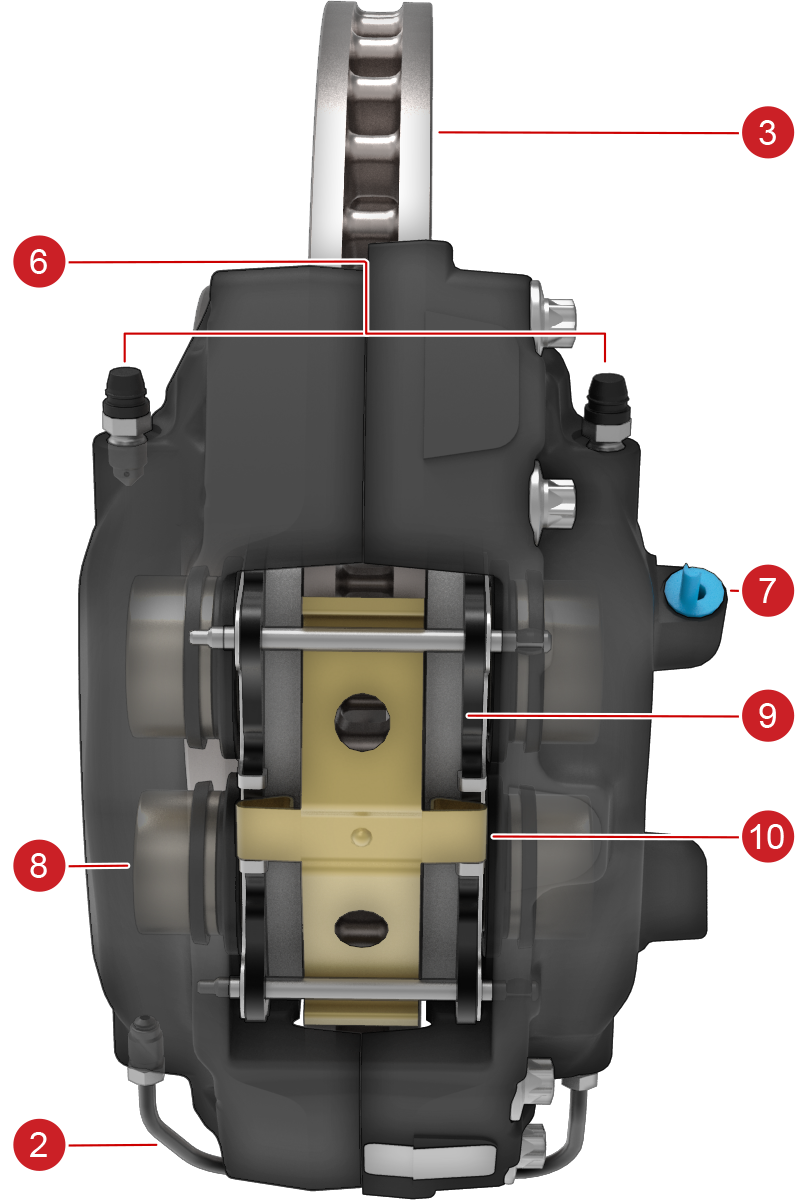 3

6

7

9

10

8

2