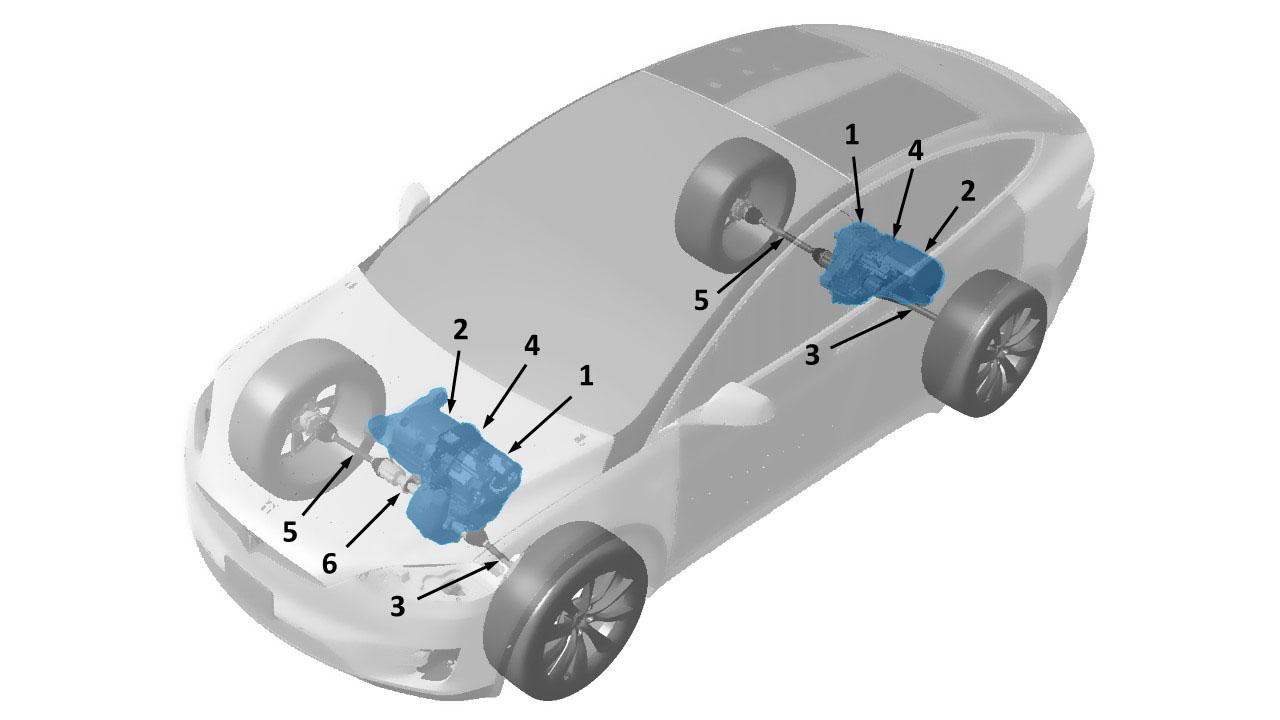 1
4
2
5
3
2
4
1
5
6
3