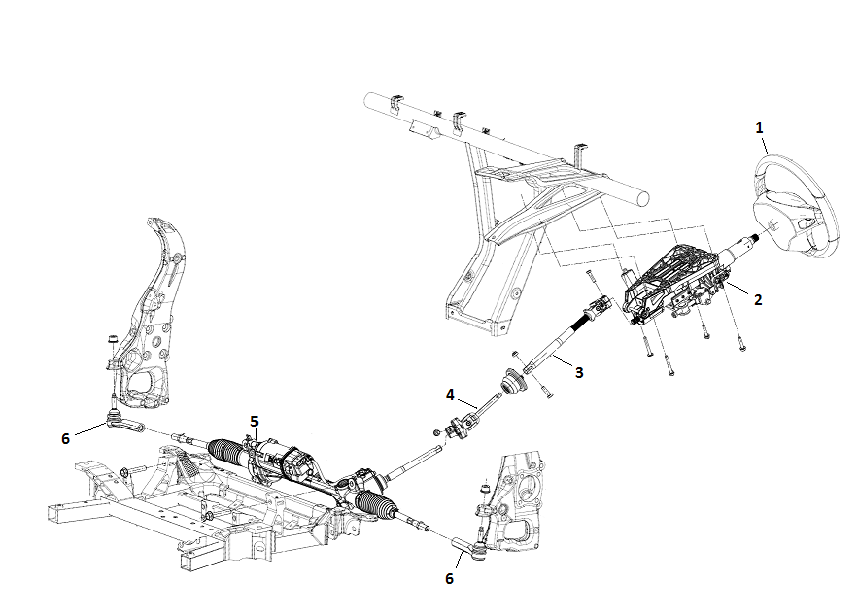 1
2
3
4
5
6
6