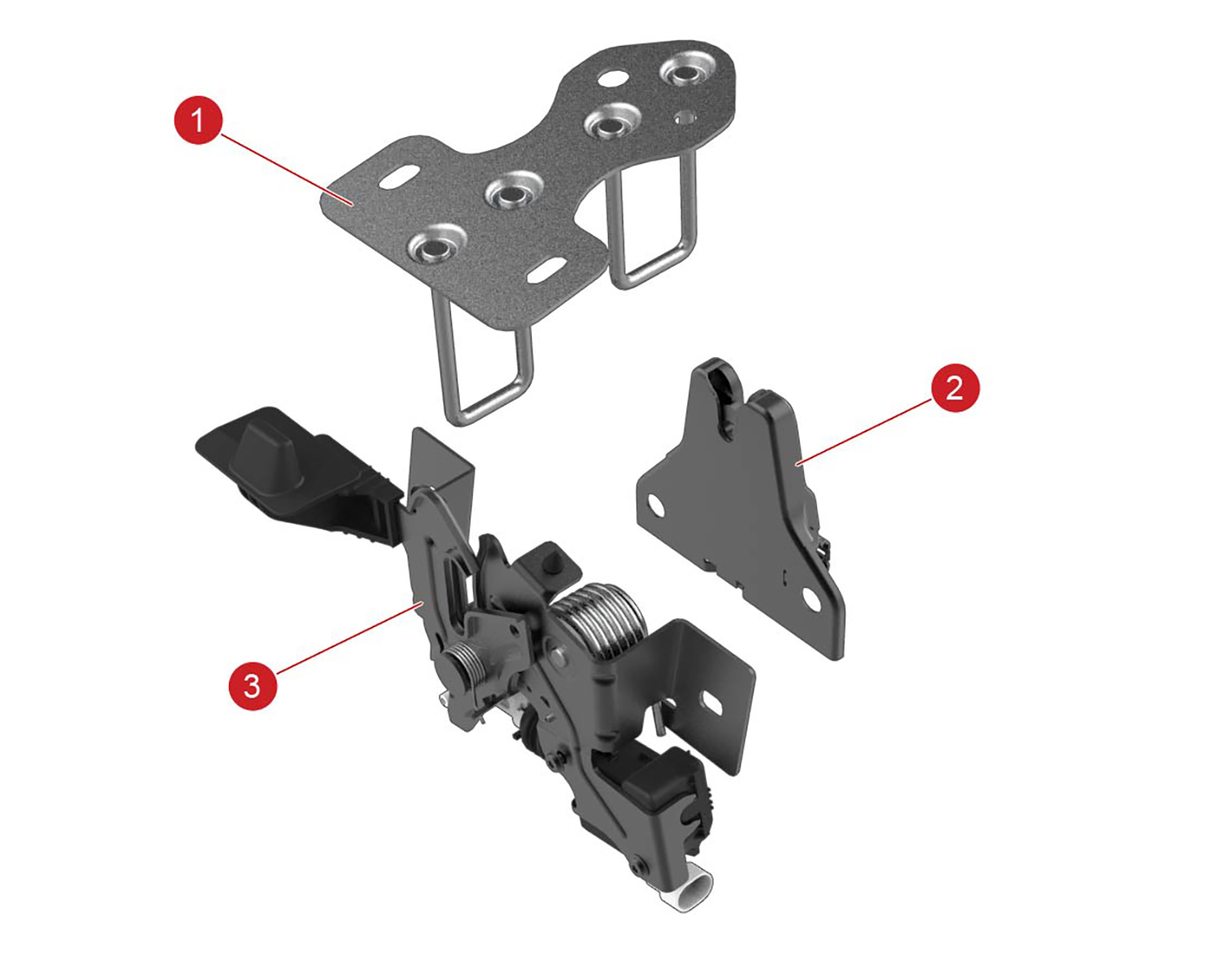 1
2
3