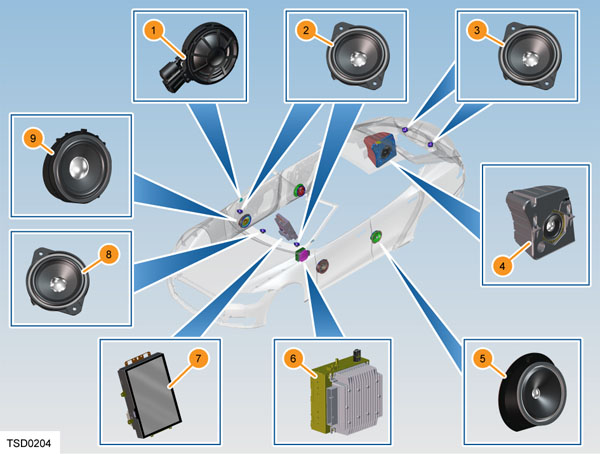 1
2
3
9
4
8
7
6
5
TSD0204