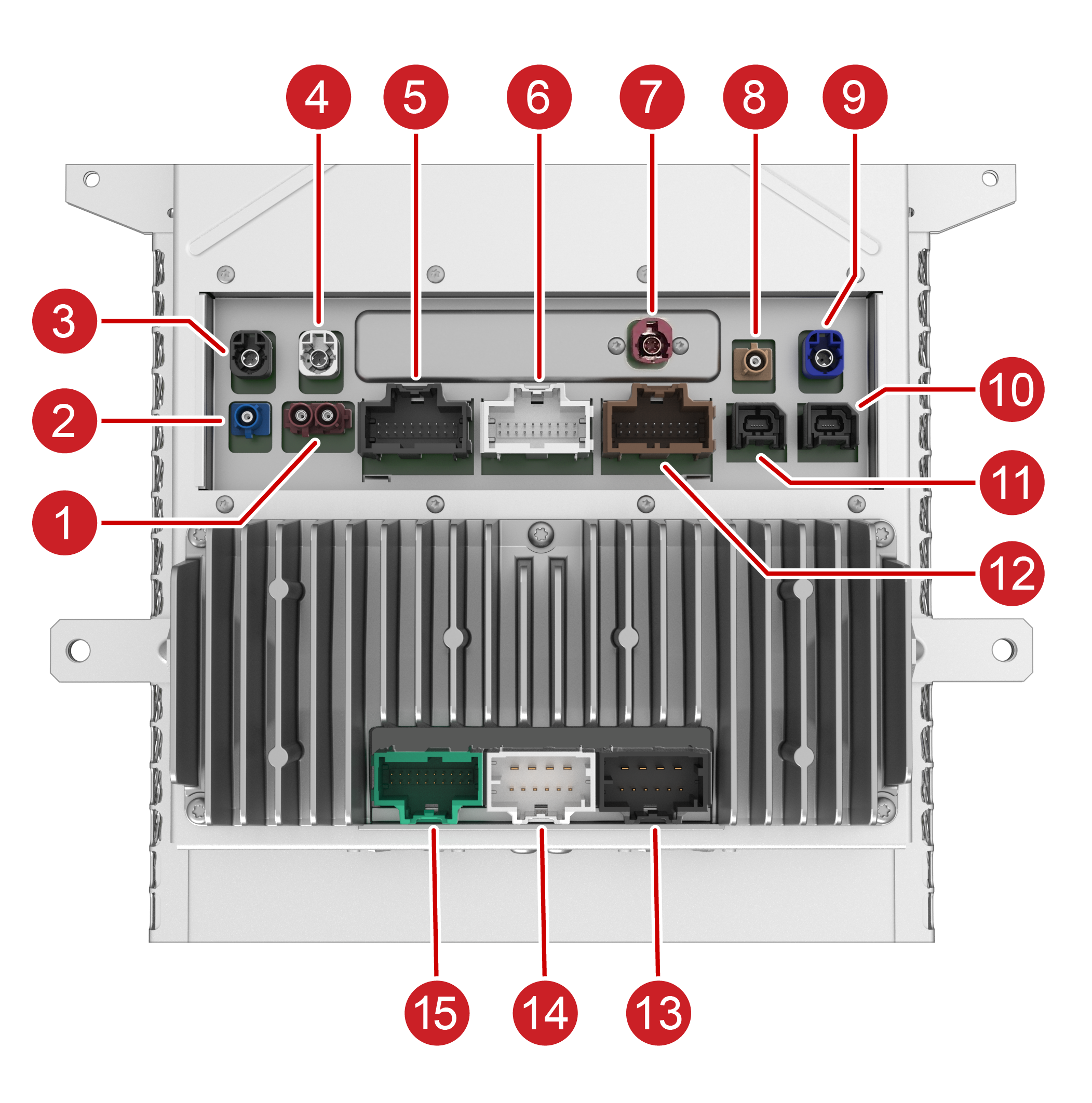 4
5
6
7
8
9
3
2
1
10
11
12
15
14
13