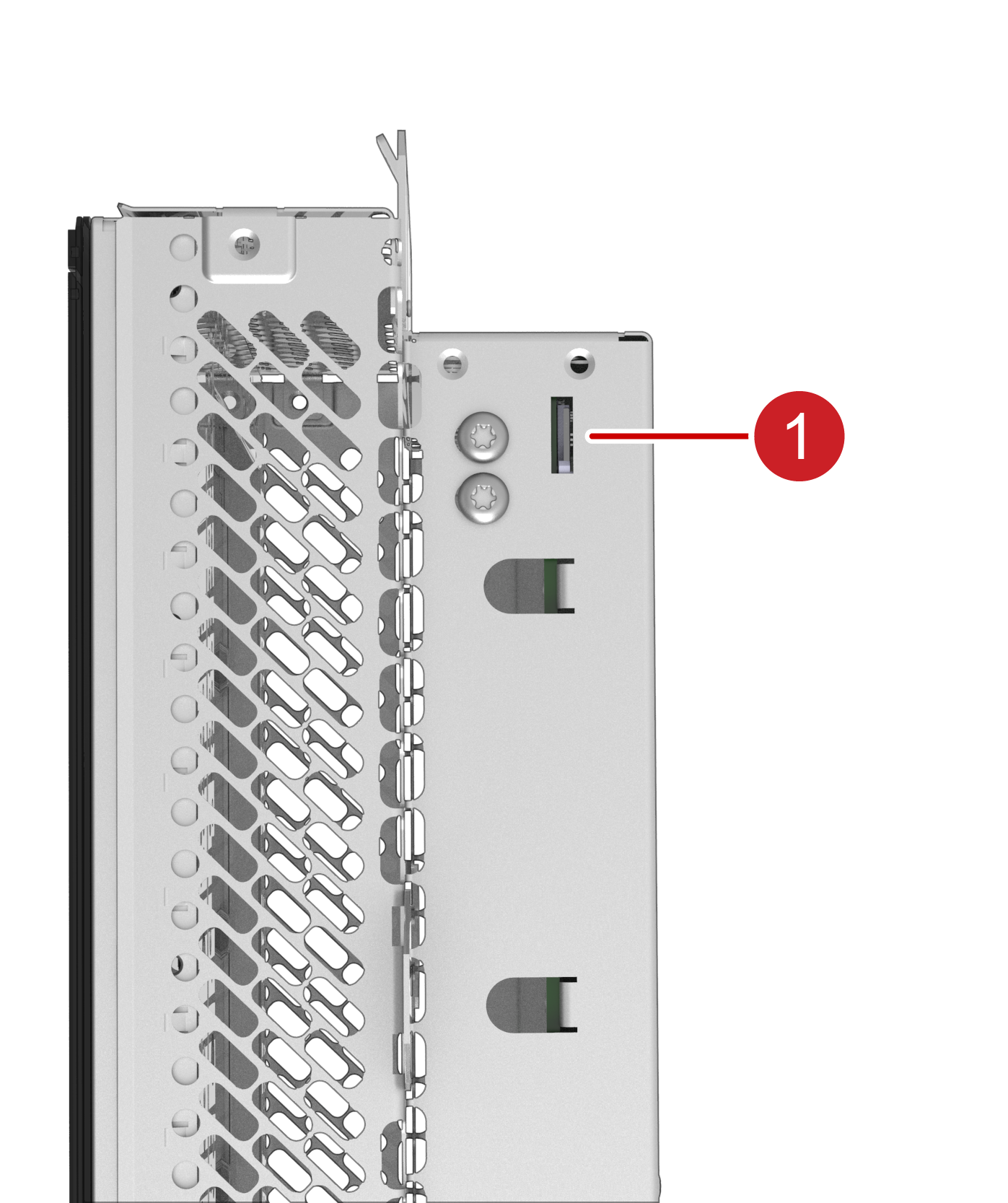 1