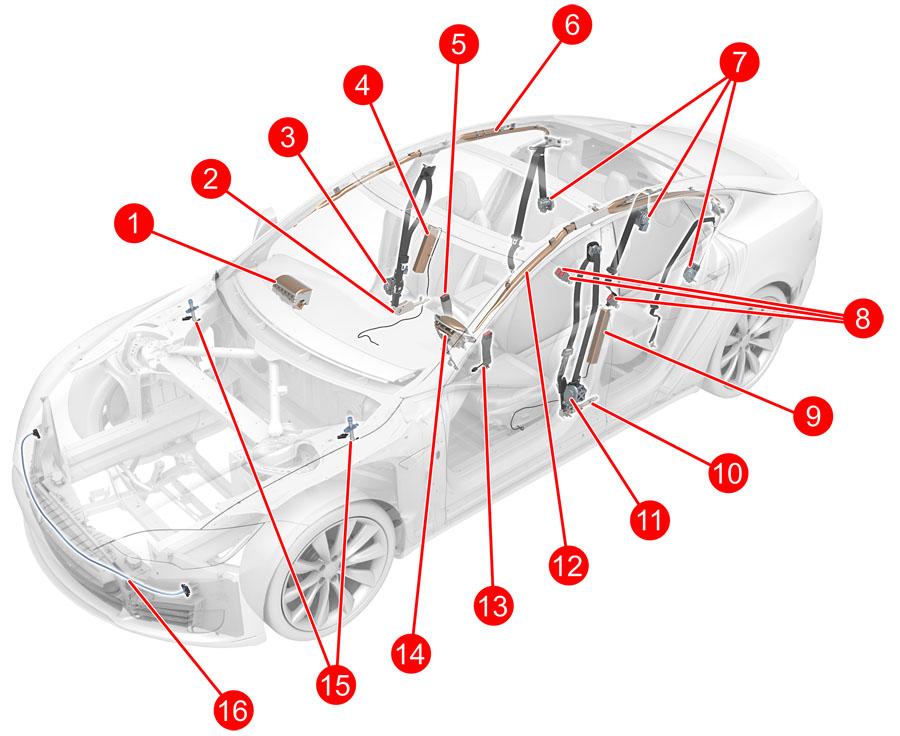 1
2
3
4
5
6
7
8
9
10
11
12
13
14
15
16