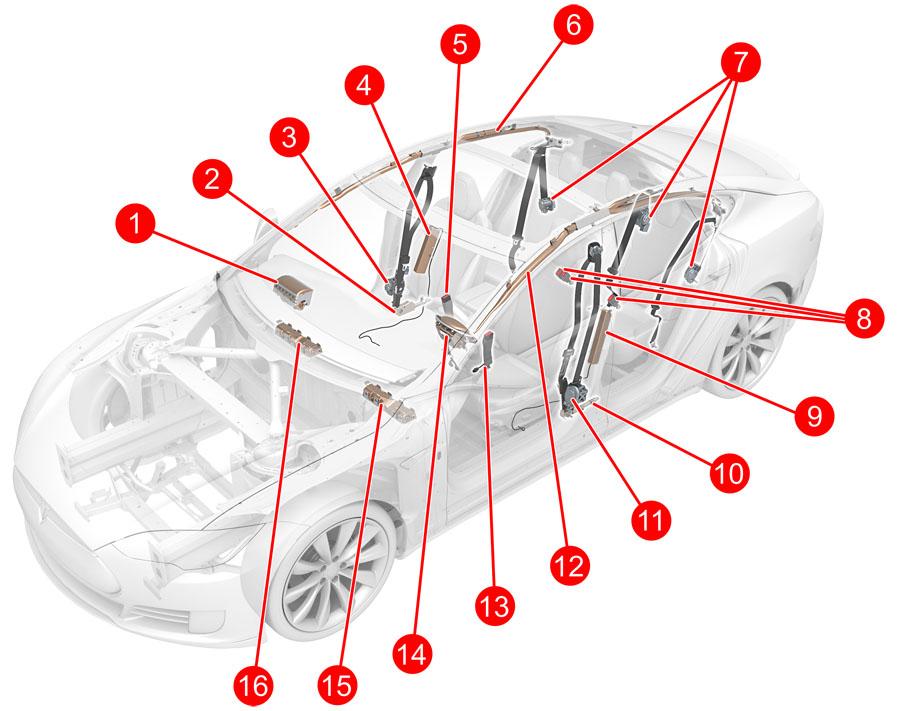 1
2
3
4
5
6
7
8
9
10
11
12
13
14
15
16