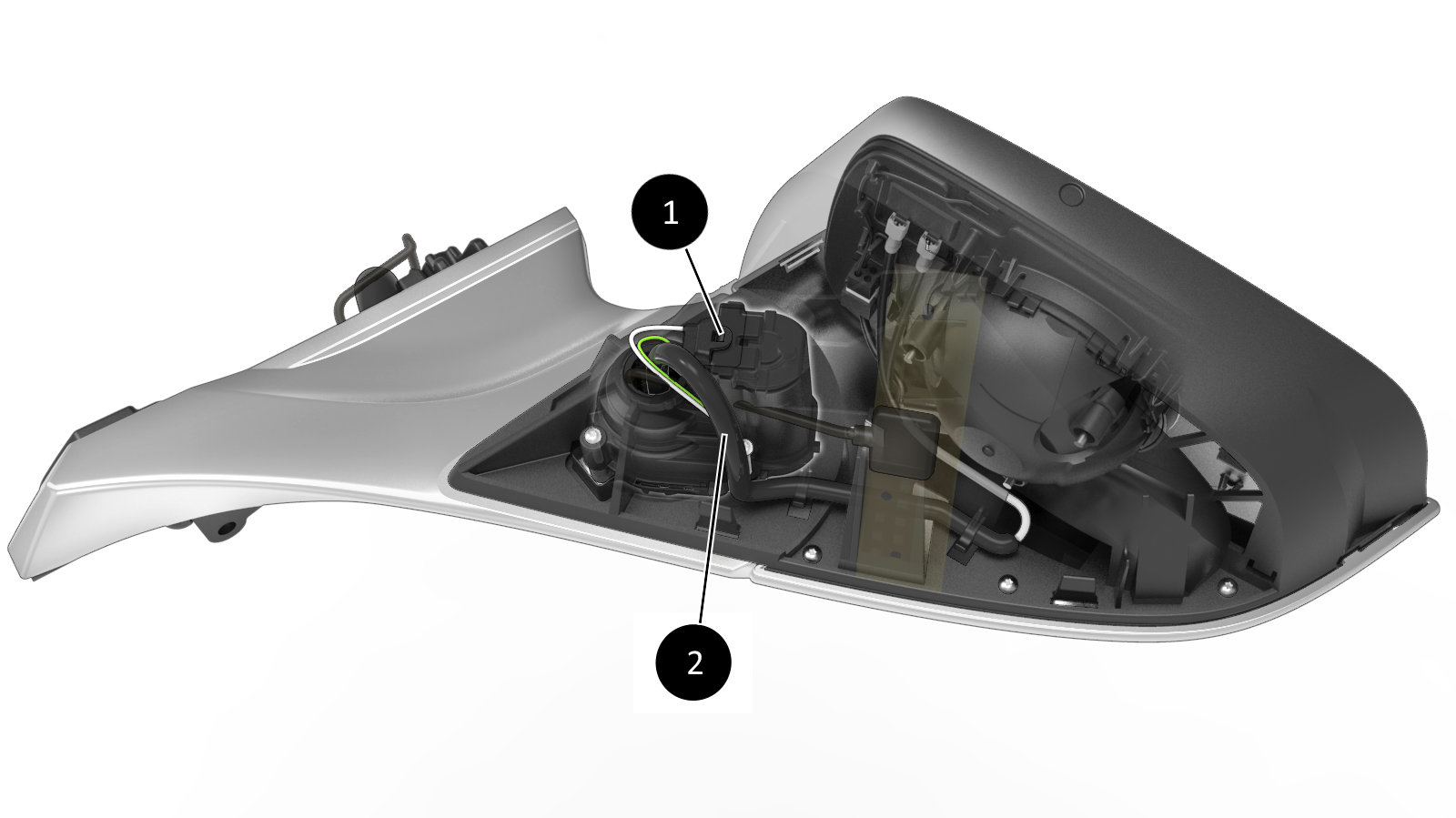 1

2