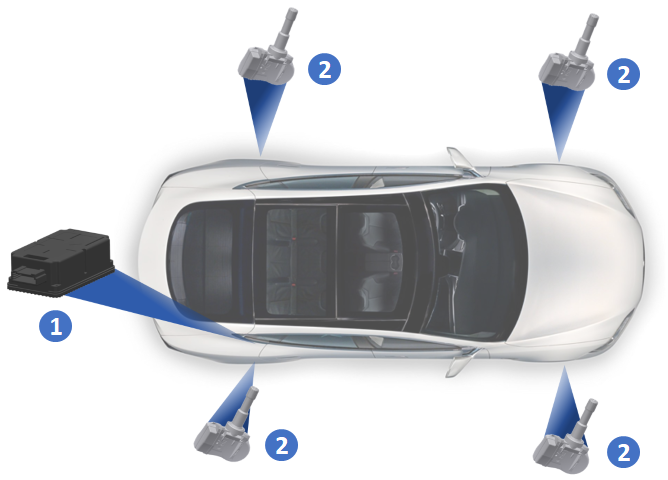 2

2

1

2

2