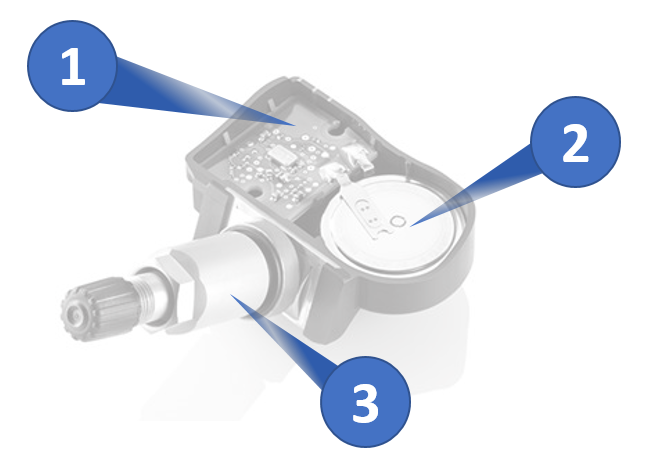 1

2

3