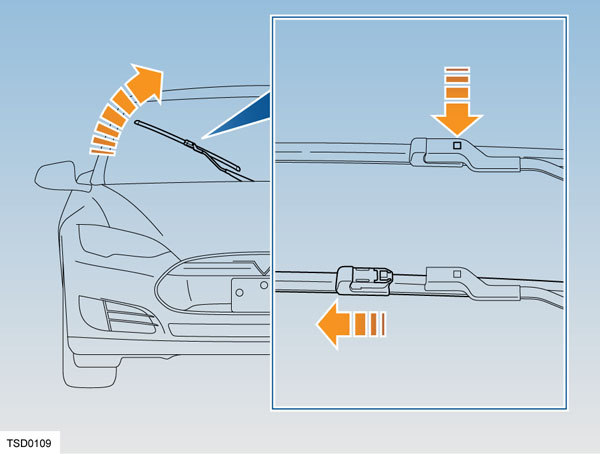 TSD0109