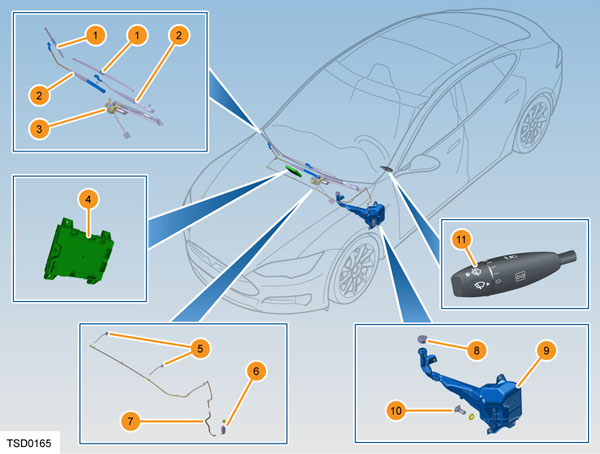 1
1
2
2
3
4
11
5
6
7
8
9
10
TSD0165