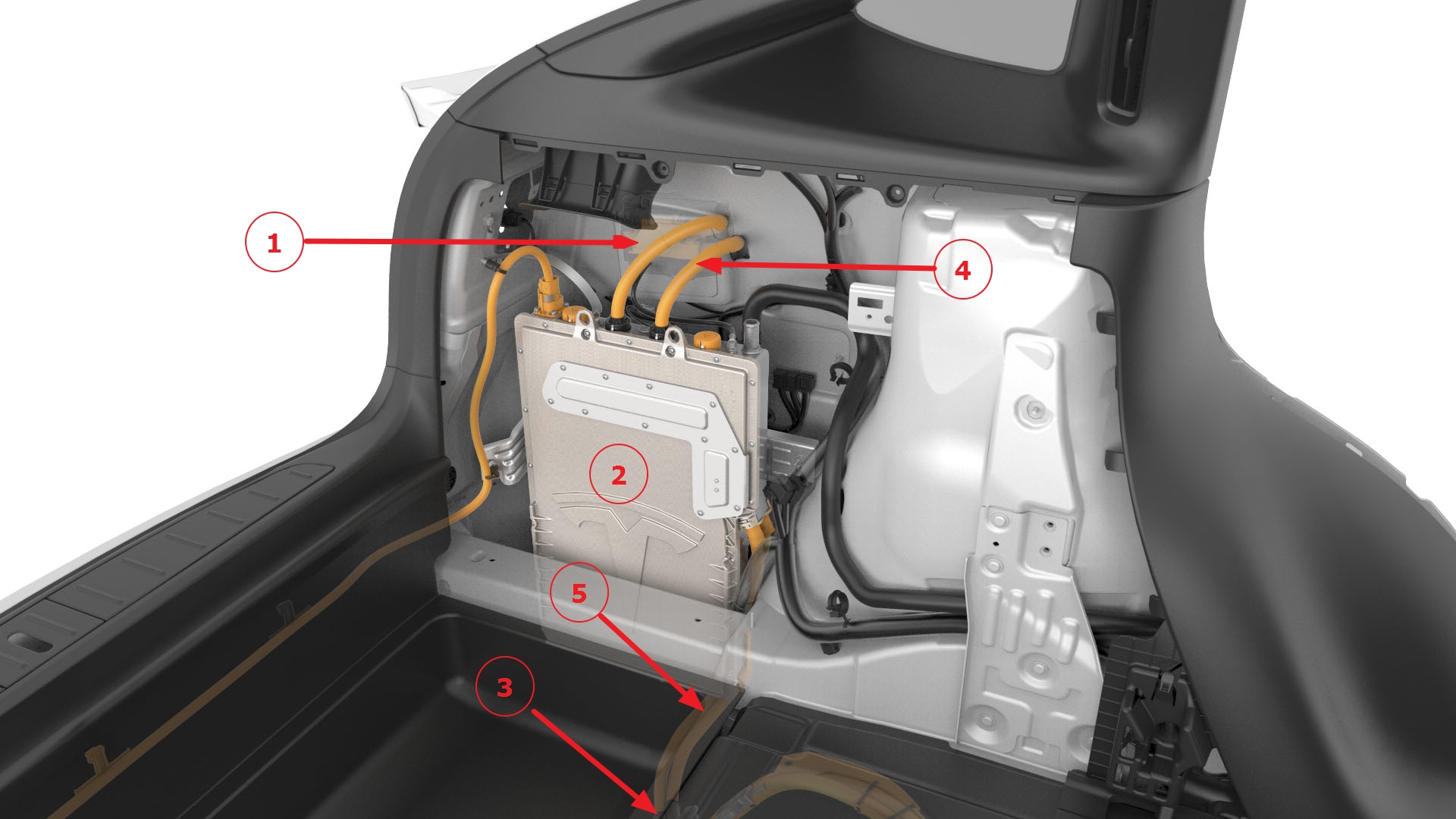 1
4
2
5
3