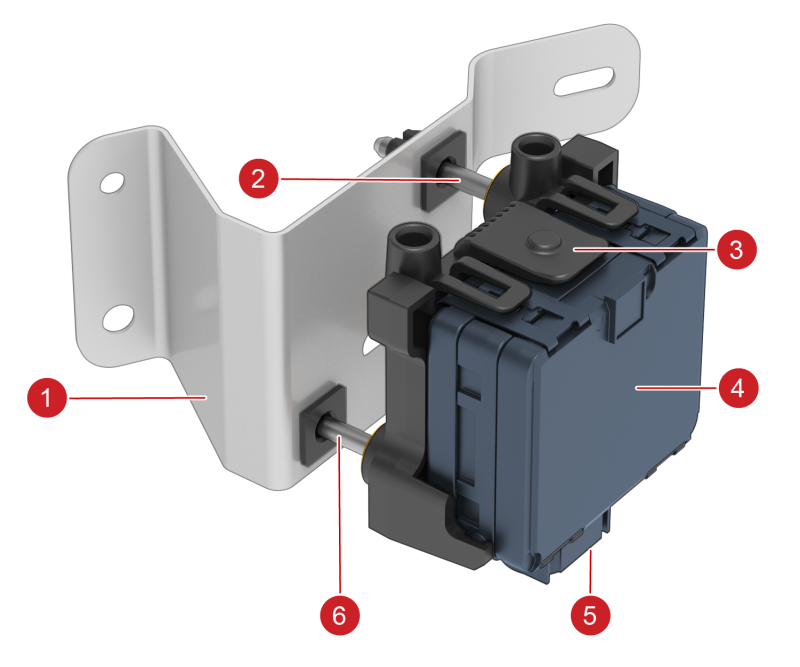 2
3
1
4
6
5