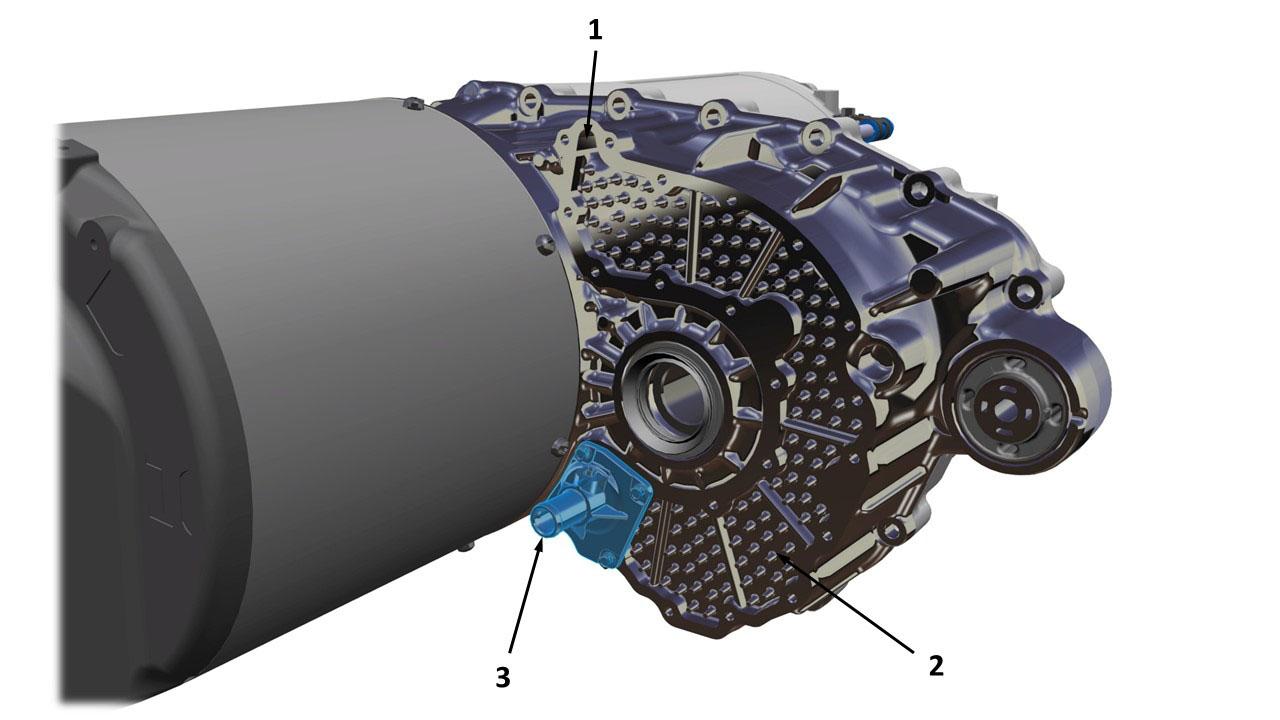 1

3

2